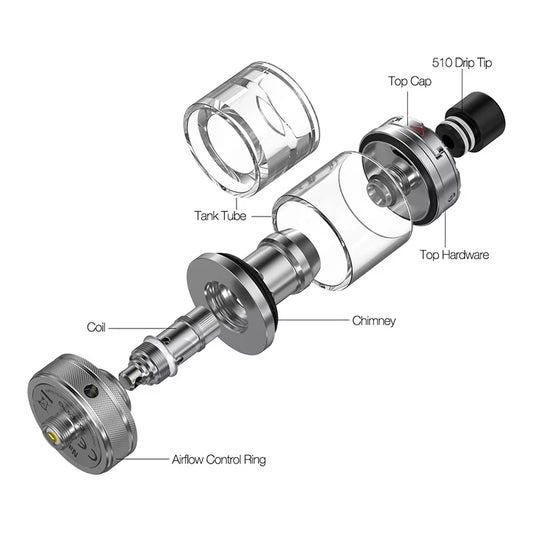 510 Drip Tip
Top Cap
Tank Tube
Top Hardware
Chimney
Coil
Airflow Control Ring